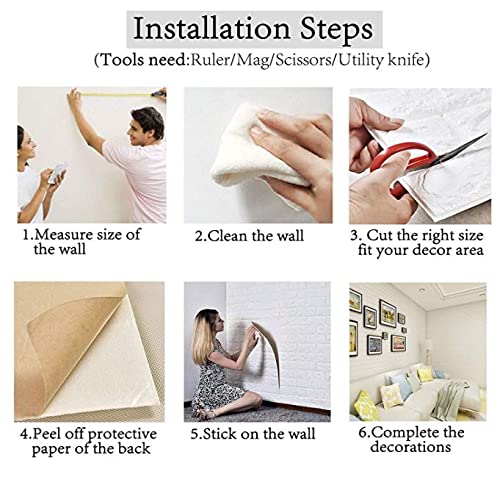 Installation Steps
(Tools need:Ruler/Mag/Scissors/Utility knife)

1.Measure size of the wall

2.Clean the wall

3. Cut the right size fit your decor area

4.Peel off protective paper of the back

5.Stick on the wall

6.Complete the decorations