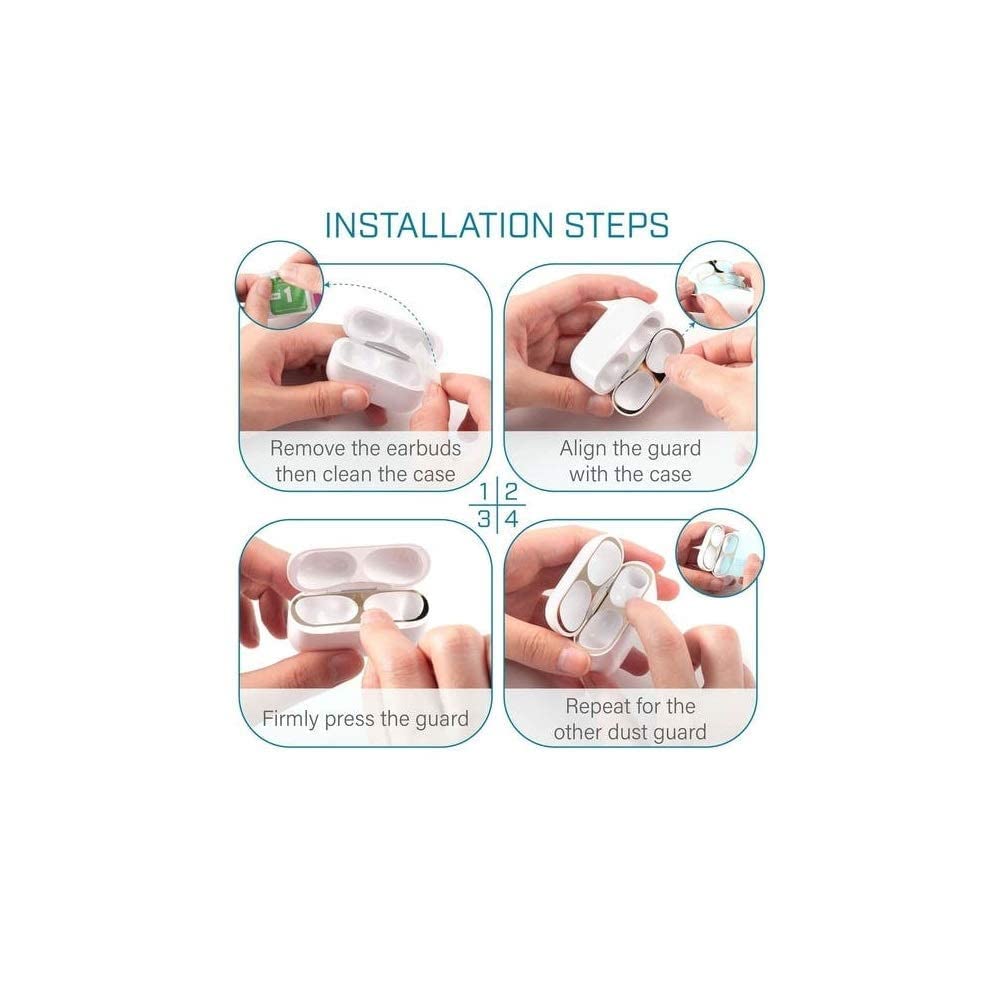 INSTALLATION STEPS

1

Remove the earbuds then clean the case

Align the guard with the case

1 2
3 4

Firmly press the guard

Repeat for the other dust guard