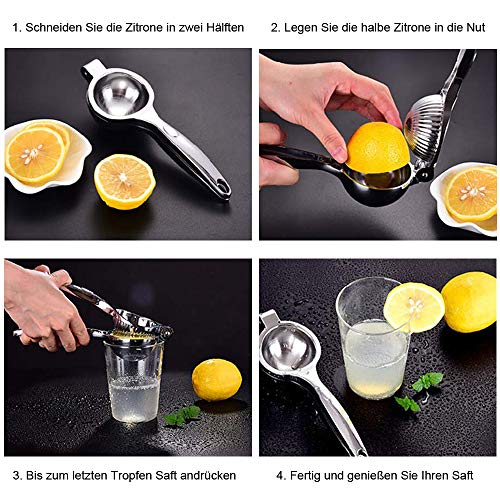 1. Schneiden Sie die Zitrone in zwei Hälften

2. Legen Sie die halbe Zitrone in die Nut

3. Bis zum letzten Tropfen Saft andrücken

4. Fertig und genießen Sie Ihren Saft