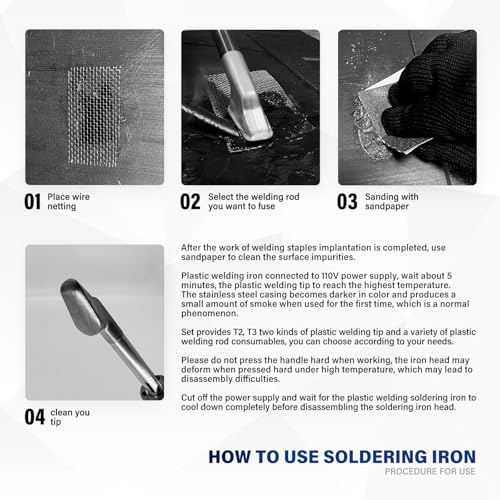 01 Place wire netting

02 Select the welding rod you want to fuse

03 Sanding with sandpaper

04 clean you tip

After the work of welding staples implantation is completed, use sandpaper to clean the surface impurities.

Plastic welding iron connected to 110V power supply, wait about 5 minutes, the plastic welding tip to reach the highest temperature. The stainless steel casing becomes darker in color and produces a small amount of smoke when used for the first time, which is a normal phenomenon.

Set provides T2, T3 two kinds of plastic welding tip and a variety of plastic welding rod consumables, you can choose according to your needs.

Please do not press the handle hard when working, the iron head may deform when pressed hard under high temperature, which may lead to disassembly difficulties.

Cut off the power supply and wait for the plastic welding soldering iron to cool down completely before disassembling the soldering iron head.

HOW TO USE SOLDERING IRON
PROCEDURE FOR USE