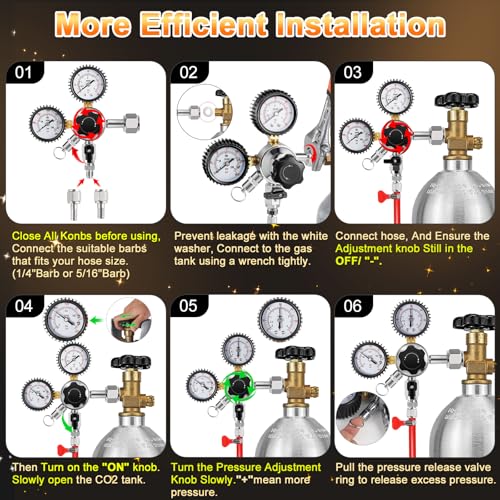 More Efficient Installation

01

Close All Konbs before using, Connect the suitable barbs that fits your hose size. (1/4"Barb or 5/16"Barb)

02

Prevent leakage with the white washer, Connect to the gas tank using a wrench tightly.

03

Connect hose, And Ensure the Adjustment knob Still in the OFF/ "-".

04

Then Turn on the "ON" knob. Slowly open the CO2 tank.

05

Turn the Pressure Adjustment Knob Slowly."+"mean more pressure.

06

Pull the pressure release valve ring to release excess pressure.