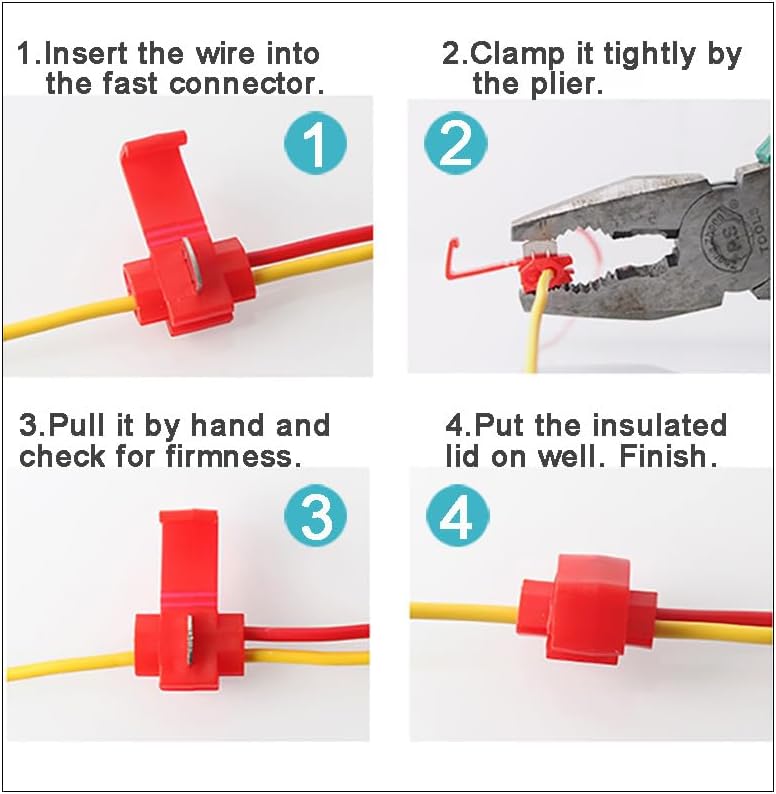 1.Insert the wire into the fast connector.

1

2.Clamp it tightly by the plier.

2

TOOLS

3.Pull it by hand and check for firmness.

3

4.Put the insulated lid on well. Finish.

4