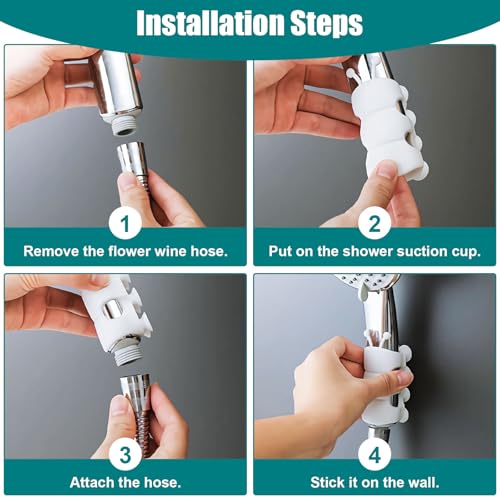 Installation Steps

1
Remove the flower wine hose.

2
Put on the shower suction cup.

3
Attach the hose.

4
Stick it on the wall.