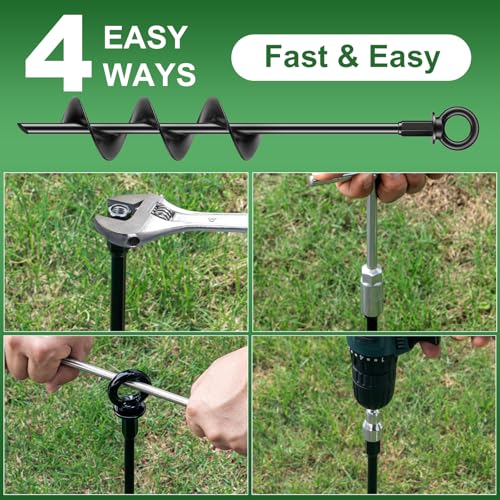 4 EASY WAYS

Fast & Easy