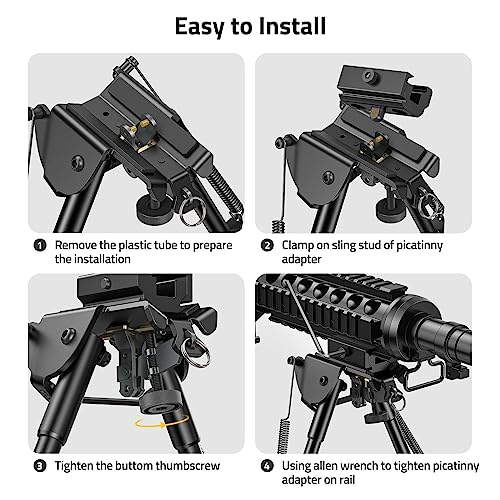 Easy to Install

1 Remove the plastic tube to prepare the installation

2 Clamp on sling stud of picatinny adapter

3 Tighten the buttom thumbscrew

4 Using allen wrench to tighten picatinny adapter on rail