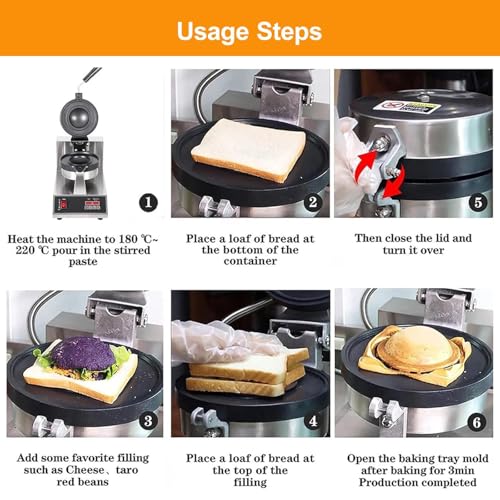 Usage Steps

1

Heat the machine to 180 ℃~ 220 ℃ pour in the stirred paste

2

Place a loaf of bread at the bottom of the container

5

Then close the lid and turn it over

3

Add some favorite filling such as Cheese、taro red beans

4

Place a loaf of bread at the top of the filling

6

Open the baking tray mold after baking for 3min Production completed