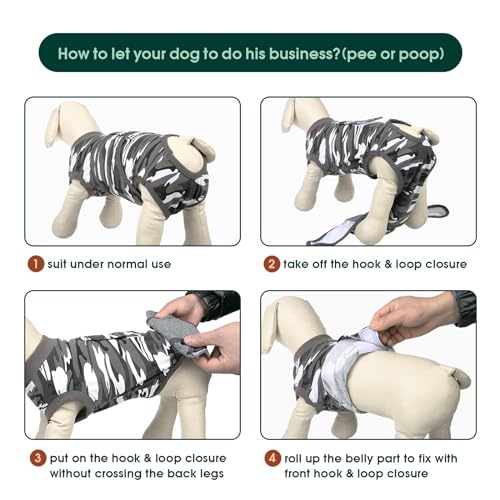 How to let your dog to do his business?(pee or poop)

1 suit under normal use

2 take off the hook & loop closure

3 put on the hook & loop closure without crossing the back legs

4 roll up the belly part to fix with front hook & loop closure