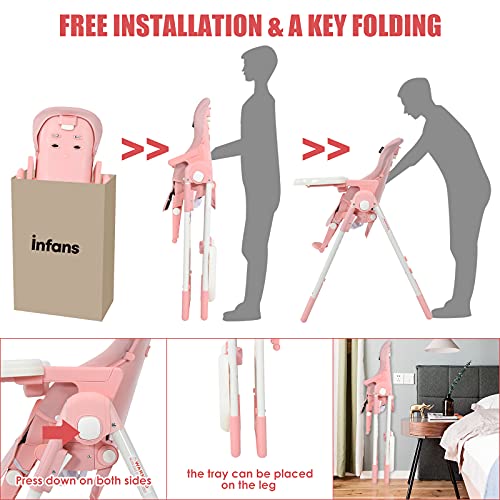 FREE INSTALLATION & A KEY FOLDING

infans

>>

>>

Press down on both sides

the tray can be placed on the leg