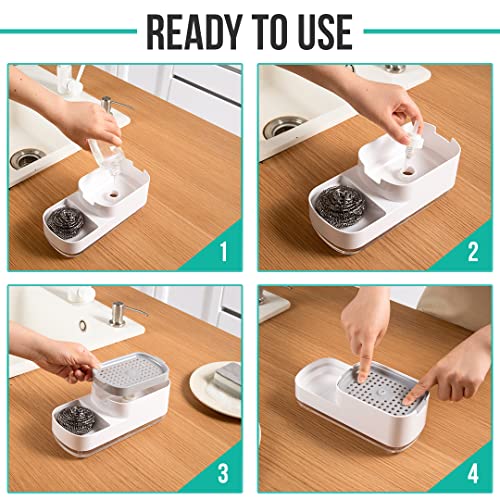 READY TO USE

1

2

3

4