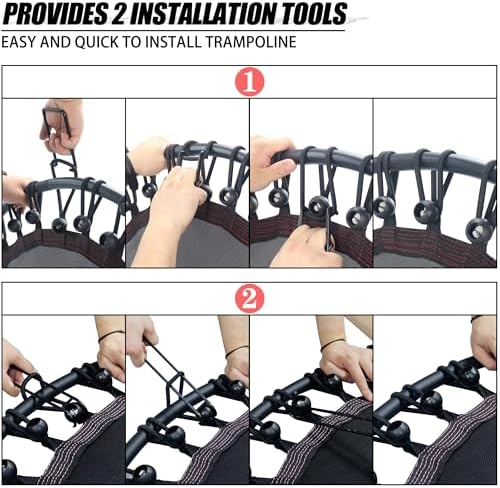 PROVIDES 2 INSTALLATION TOOLS

EASY AND QUICK TO INSTALL TRAMPOLINE

1

2