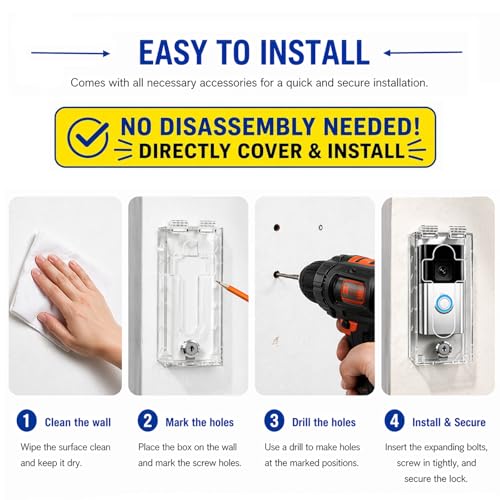 EASY TO INSTALL

Comes with all necessary accessories for a quick and secure installation.

NO DISASSEMBLY NEEDED!
DIRECTLY COVER & INSTALL

1 Clean the wall
Wipe the surface clean and keep it dry.

2 Mark the holes
Place the box on the wall and mark the screw holes.

3 Drill the holes
Use a drill to make holes at the marked positions.

4 Install & Secure
Insert the expanding bolts, screw in tightly, and secure the lock.