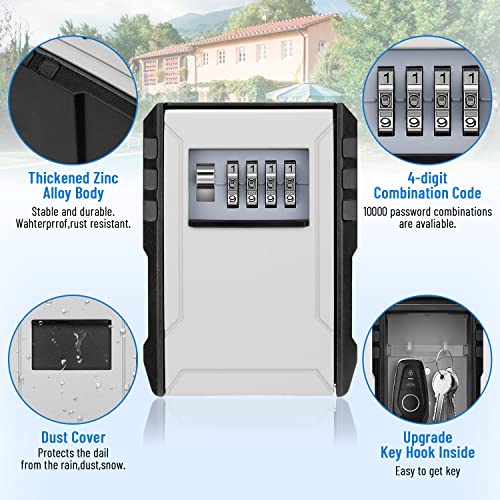 Thickened Zinc Alloy Body
Stable and durable.
Wahterprrof,rust resistant.

4-digit Combination Code
10000 password combinations are avaliable.

Dust Cover
Protects the dail from the rain,dust,snow.

Upgrade Key Hook Inside
Easy to get key