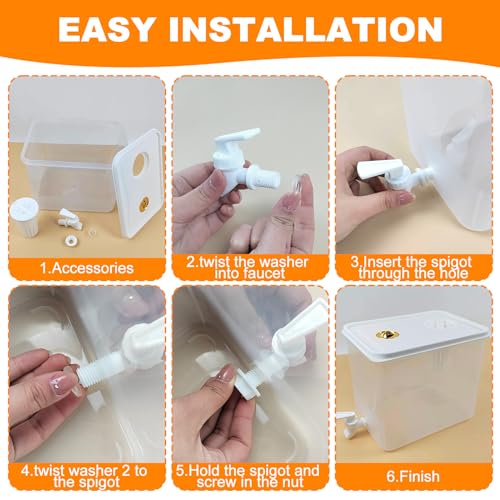 EASY INSTALLATION

1.Accessories

2.twist the washer into faucet

3.Insert the spigot through the hole

4.twist washer 2 to the spigot

5.Hold the spigot and screw in the nut

6.Finish