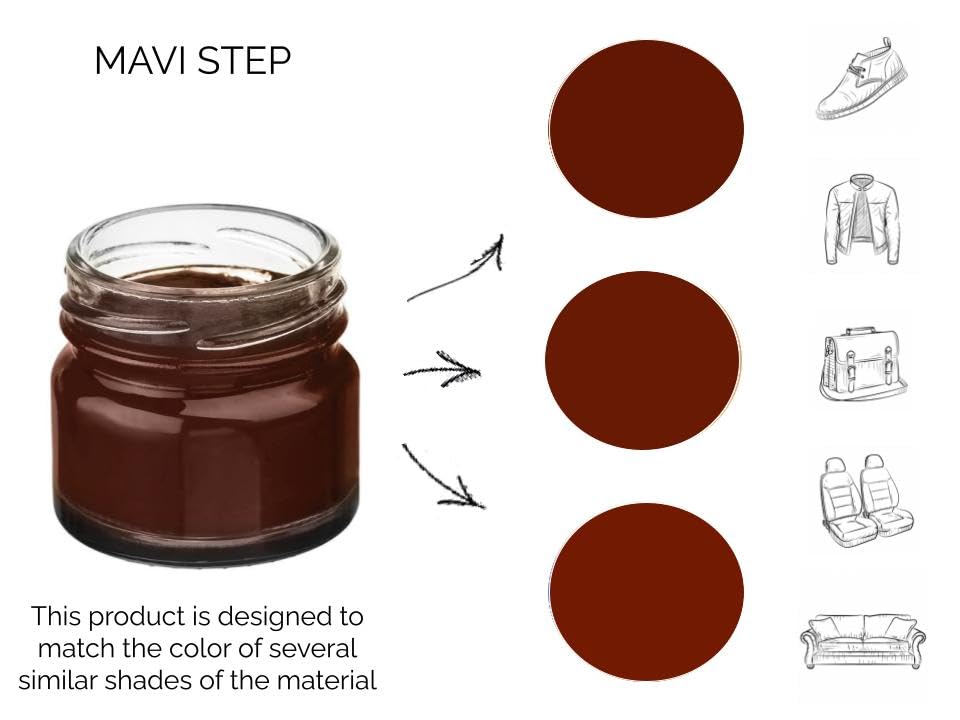 MAVI STEP

This product is designed to match the color of several similar shades of the material