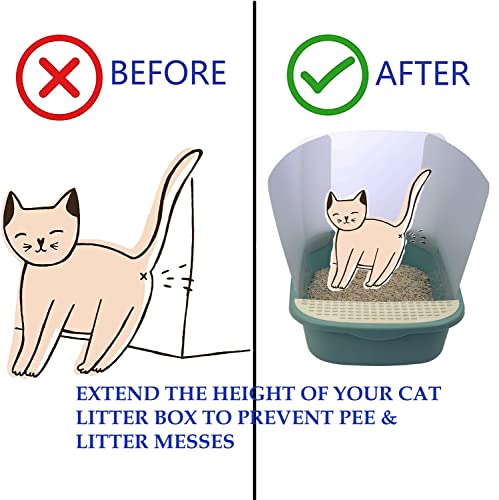 BEFORE

AFTER

EXTEND THE HEIGHT OF YOUR CAT LITTER BOX TO PREVENT PEE & LITTER MESSES