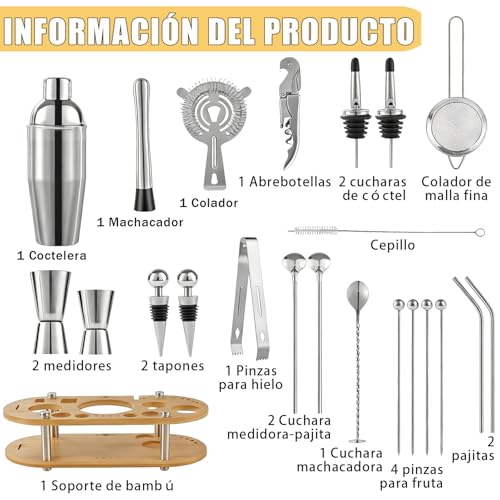 INFORMACIÓN DEL PRODUCTO

1 Coctelera

1 Machacador

1 Colador

1 Abrebotellas

2 cucharas de c ó ctel

Colador de malla fina

Cepillo

2 medidores

2 tapones

1 Pinzas para hielo

2 Cuchara medidora-pajita

1 Cuchara machacadora

4 pinzas para fruta

2 pajitas

1 Soporte de bamb ú