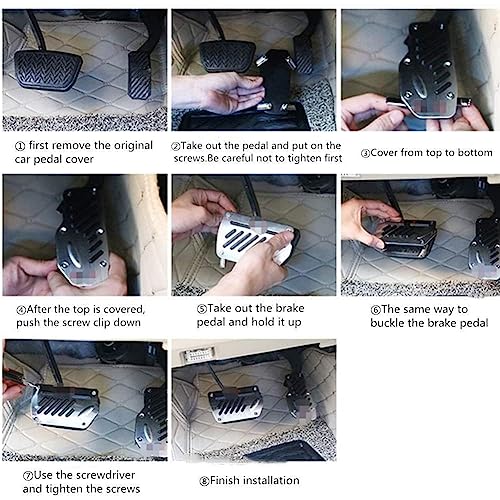 ① first remove the original car pedal cover

②Take out the pedal and put on the screws.Be careful not to tighten first

③Cover from top to bottom

④After the top is covered, push the screw clip down

⑤Take out the brake pedal and hold it up

⑥The same way to buckle the brake pedal

⑦Use the screwdriver and tighten the screws

⑧Finish installation