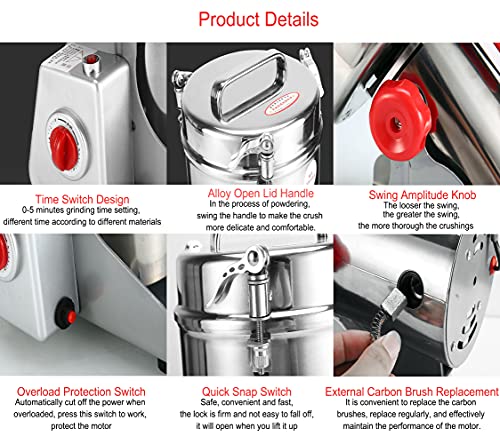 Product Details

Time Switch Design
0-5 minutes grinding time setting, different time according to different materials

Alloy Open Lid Handle
In the process of powdering, swing the handle to make the crush more delicate and comfortable.

Swing Amplitude Knob
The looser the swing, the greater the swing, the more thorough the crushings

Overload Protection Switch
Automatically cut off the power when overloaded, press this switch to work, protect the motor

Quick Snap Switch
Safe, convenient and fast, the lock is firm and not easy to fall off, it will open when you lift it up

External Carbon Brush Replacement
It is convenient to replace the carbon brushes, replace regularly, and effectively maintain the performance of the motor.