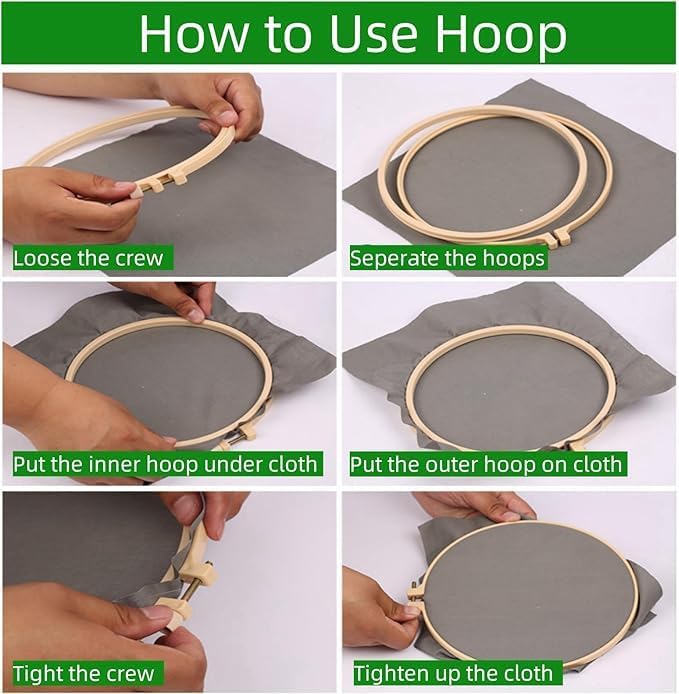 How to Use Hoop

Loose the crew

Seperate the hoops

Put the inner hoop under cloth

Put the outer hoop on cloth

Tight the crew

Tighten up the cloth