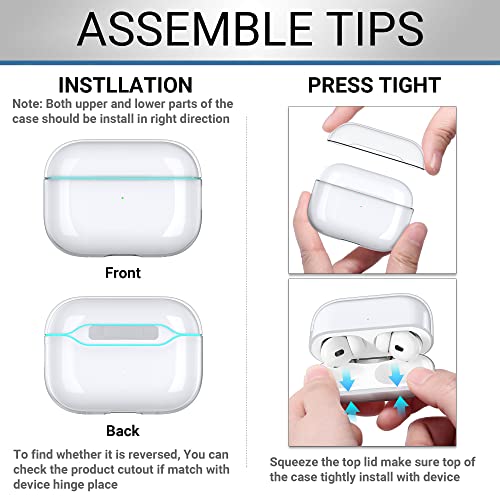 ASSEMBLE TIPS

INSTLLATION

Note: Both upper and lower parts of the case should be install in right direction

Front

Back

To find whether it is reversed, You can check the product cutout if match with device hinge place

PRESS TIGHT

Squeeze the top lid make sure top of the case tightly install with device