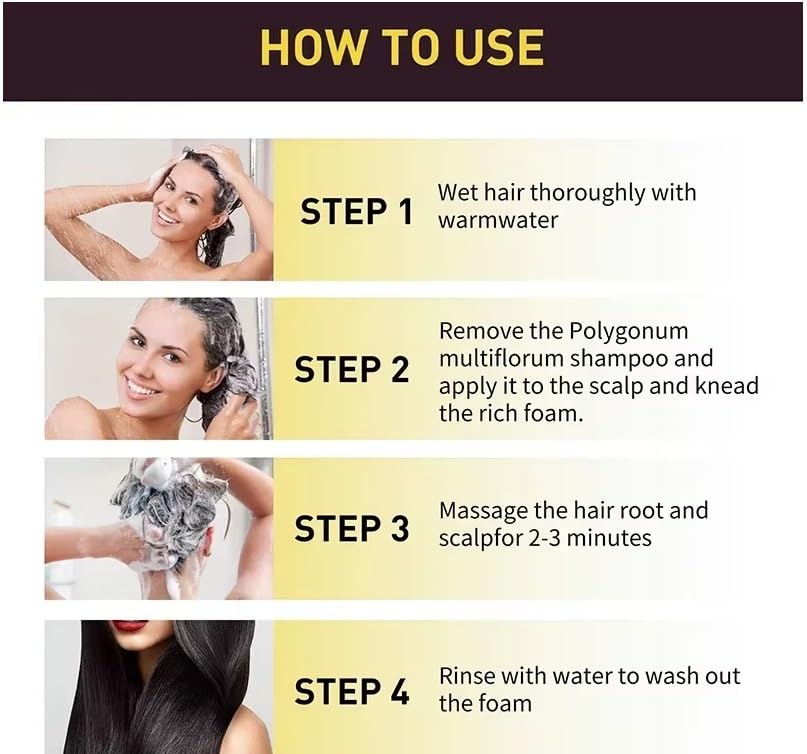 HOW TO USE

STEP 1 Wet hair thoroughly with warmwater

STEP 2 Remove the Polygonum multiflorum shampoo and apply it to the scalp and knead the rich foam.

STEP 3 Massage the hair root and scalpfor 2-3 minutes

STEP 4 Rinse with water to wash out the foam