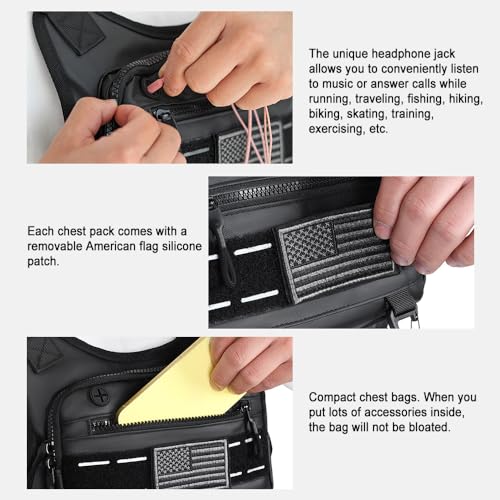 The unique headphone jack allows you to conveniently listen to music or answer calls while running, traveling, fishing, hiking, biking, skating, training, exercising, etc.

Each chest pack comes with a removable American flag silicone patch.

Compact chest bags. When you put lots of accessories inside, the bag will not be bloated.