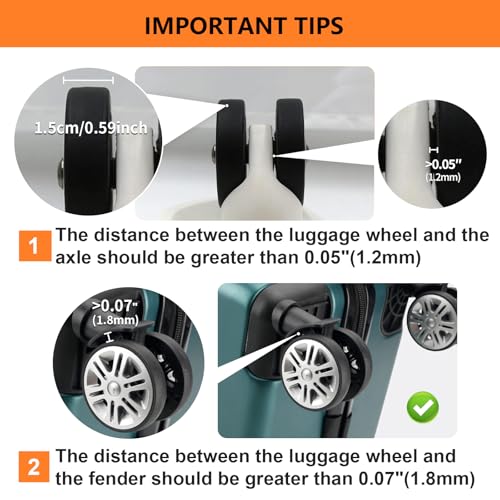 IMPORTANT TIPS

1.5cm/0.59inch

>0.05"
(1.2mm)

1 The distance between the luggage wheel and the axle should be greater than 0.05"(1.2mm)

>0.07"
(1.8mm)

2 The distance between the luggage wheel and the fender should be greater than 0.07"(1.8mm)