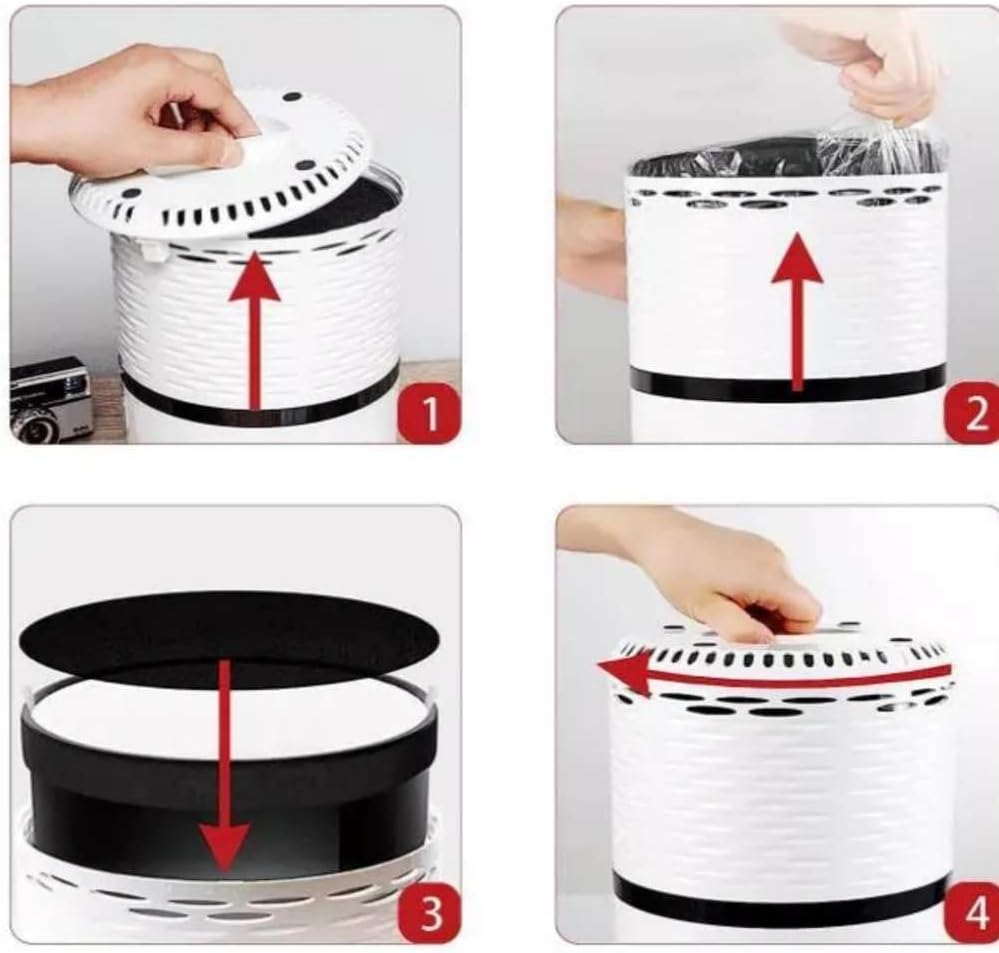 1

2

3

4