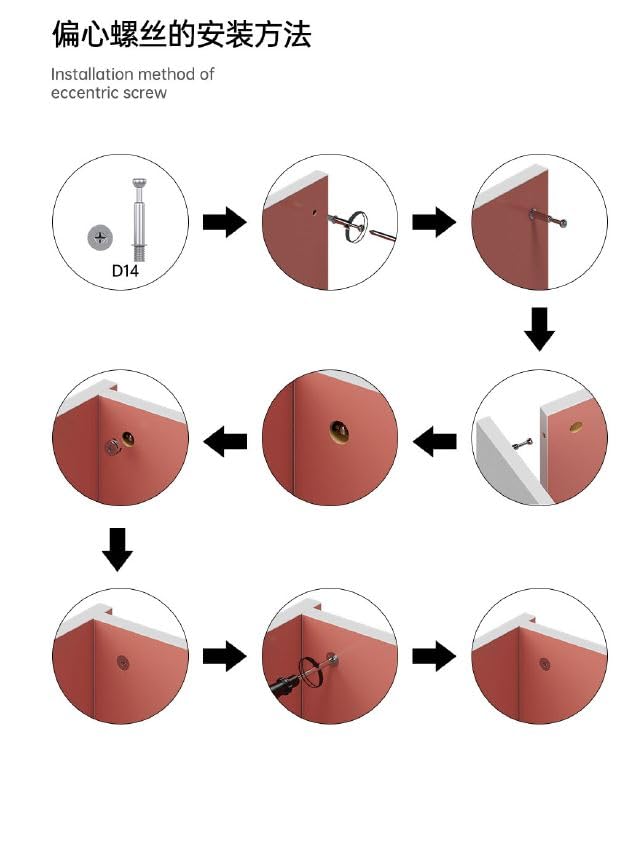 偏心螺丝的安装方法

Installation method of eccentric screw

D14