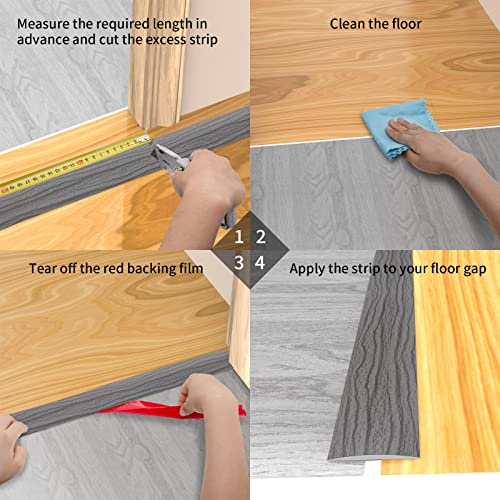 Measure the required length in advance and cut the excess strip

Clean the floor

1 2
3 4

Tear off the red backing film

Apply the strip to your floor gap