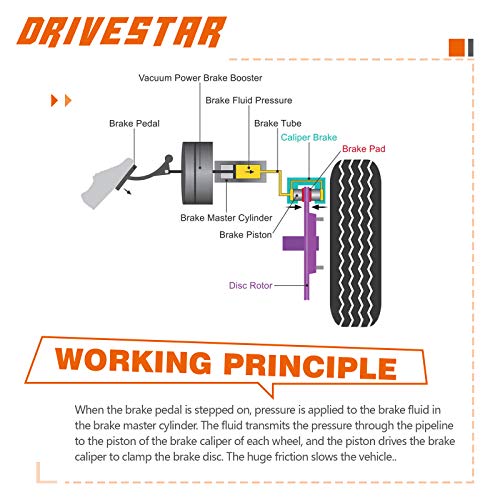 DRIVESTAR

Vacuum Power Brake Booster

Brake Fluid Pressure

Brake Pedal

Brake Tube

Caliper Brake

Brake Pad

Brake Master Cylinder

Brake Piston

Disc Rotor

WORKING PRINCIPLE

When the brake pedal is stepped on, pressure is applied to the brake fluid in the brake master cylinder. The fluid transmits the pressure through the pipeline to the piston of the brake caliper of each wheel, and the piston drives the brake caliper to clamp the brake disc. The huge friction slows the vehicle..