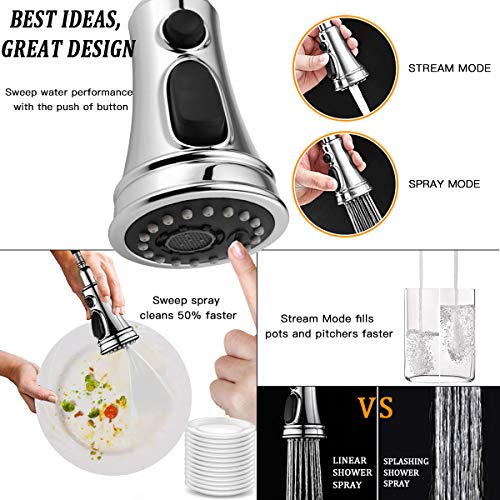 BEST IDEAS, GREAT DESIGN

Sweep water performance with the push of button

STREAM MODE

SPRAY MODE

Sweep spray cleans 50% faster

Stream Mode fills pots and pitchers faster

VS

LINEAR SHOWER SPRAY

SPLASHING SHOWER SPRAY