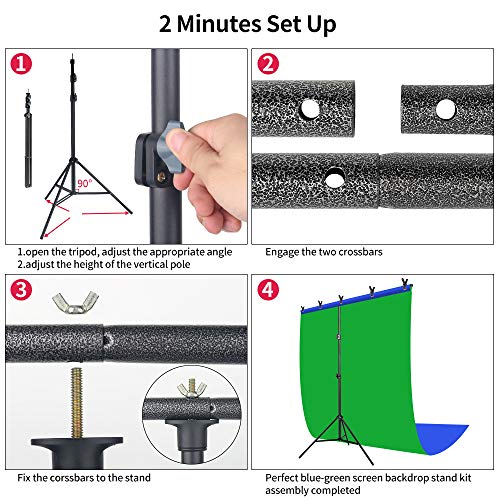 2 Minutes Set Up

1

90°

1.open the tripod, adjust the appropriate angle
2.adjust the height of the vertical pole

2

Engage the two crossbars

3

Fix the corssbars to the stand

4

Perfect blue-green screen backdrop stand kit assembly completed