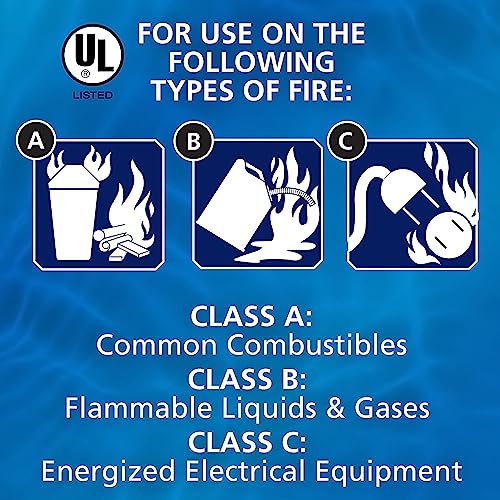 UL
®
LISTED

FOR USE ON THE FOLLOWING TYPES OF FIRE:

A

B

C

CLASS A:
Common Combustibles
CLASS B:
Flammable Liquids & Gases
CLASS C:
Energized Electrical Equipment