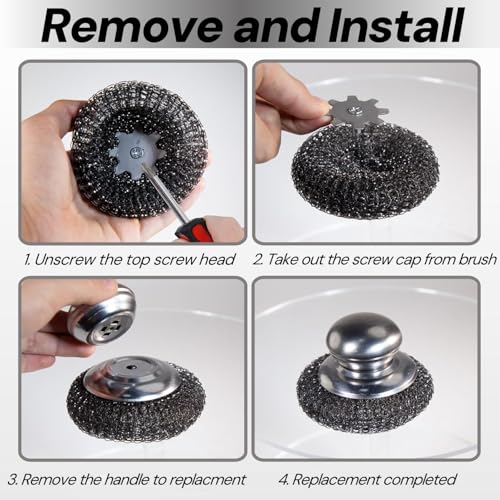 Remove and Install

1. Unscrew the top screw head

2. Take out the screw cap from brush

3. Remove the handle to replacment

4. Replacement completed