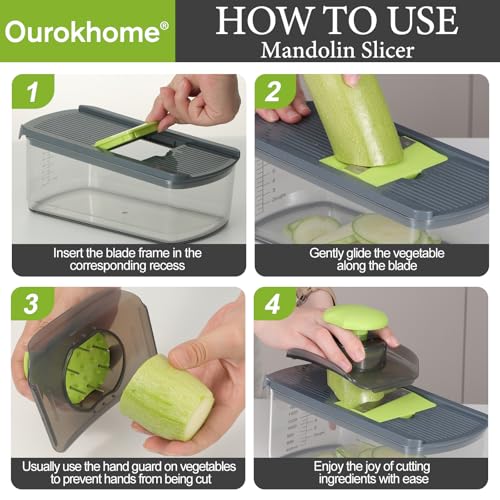 Ourokhome®

HOW TO USE
Mandolin Slicer

1
Insert the blade frame in the corresponding recess

2
Gently glide the vegetable along the blade

3
Usually use the hand guard on vegetables to prevent hands from being cut

4
Enjoy the joy of cutting ingredients with ease