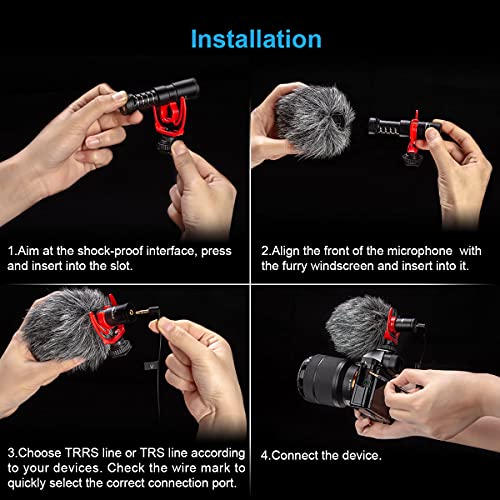 Installation

1.Aim at the shock-proof interface, press and insert into the slot.

2.Align the front of the microphone with the furry windscreen and insert into it.

3.Choose TRRS line or TRS line according to your devices. Check the wire mark to quickly select the correct connection port.

4.Connect the device.