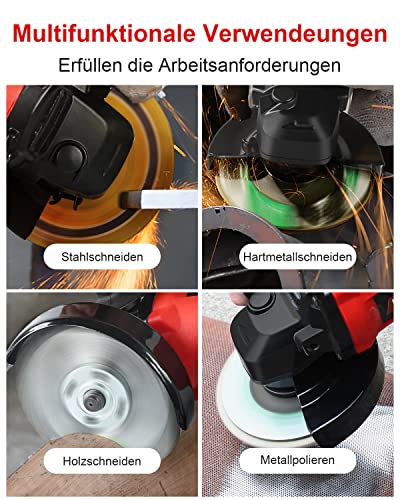 Multifunktionale Verwendeungen

Erfüllen die Arbeitsanforderungen

Stahlschneiden

Hartmetallschneiden

Holzschneiden

Metallpolieren