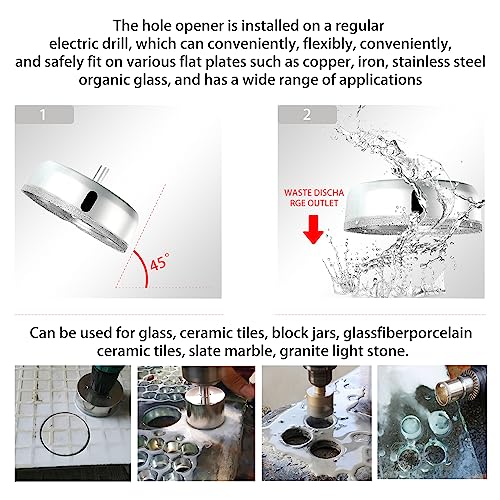 The hole opener is installed on a regular electric drill, which can conveniently, flexibly, conveniently, and safely fit on various flat plates such as copper, iron, stainless steel organic glass, and has a wide range of applications

1

45°

2

WASTE DISCHA RGE OUTLET

Can be used for glass, ceramic tiles, block jars, glassfiberporcelain ceramic tiles, slate marble, granite light stone.