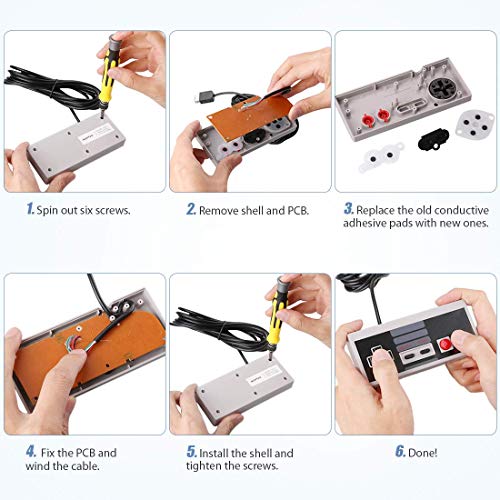 1. Spin out six screws.

2. Remove shell and PCB.

3. Replace the old conductive adhesive pads with new ones.

4. Fix the PCB and wind the cable.

5. Install the shell and tighten the screws.

6. Done!