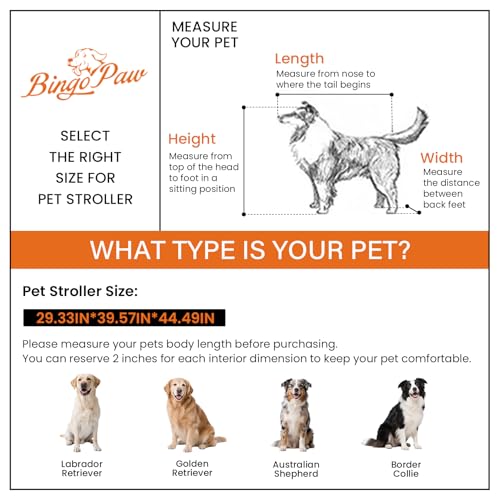 Bingo Paw

SELECT THE RIGHT SIZE FOR PET STROLLER

MEASURE YOUR PET

Length
Measure from nose to where the tail begins

Height
Measure from top of the head to foot in a sitting position

Width
Measure the distance between back feet

WHAT TYPE IS YOUR PET?

Pet Stroller Size:

29.33IN*39.57IN*44.49IN

Please measure your pets body length before purchasing.
You can reserve 2 inches for each interior dimension to keep your pet comfortable.

Labrador Retriever

Golden Retriever

Australian Shepherd

Border Collie