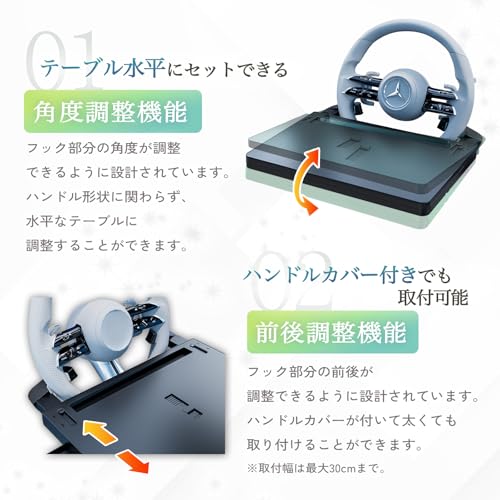 01
テーブル水平にセットできる

角度調整機能

フック部分の角度が調整できるように設計されています。ハンドル形状に関わらず、水平なテーブルに調整することができます。

02
ハンドルカバー付きでも取付可能

前後調整機能

フック部分の前後が調整できるように設計されています。ハンドルカバーが付いて太くても取り付けることができます。

※取付幅は最大30cmまで。