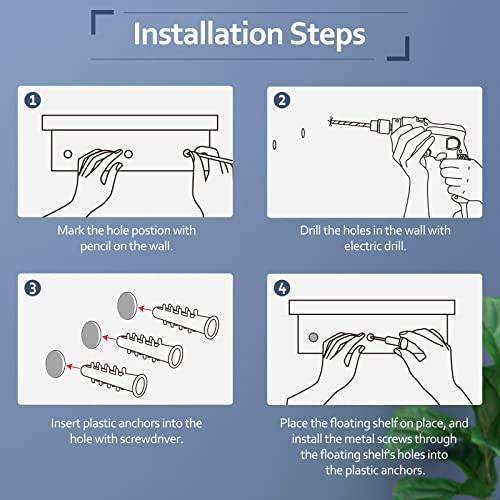 Installation Steps

1

Mark the hole postion with pencil on the wall.

2

Drill the holes in the wall with electric drill.

3

Insert plastic anchors into the hole with screwdriver.

4

Place the floating shelf on place, and install the metal screws through the floating shelf's holes into the plastic anchors.