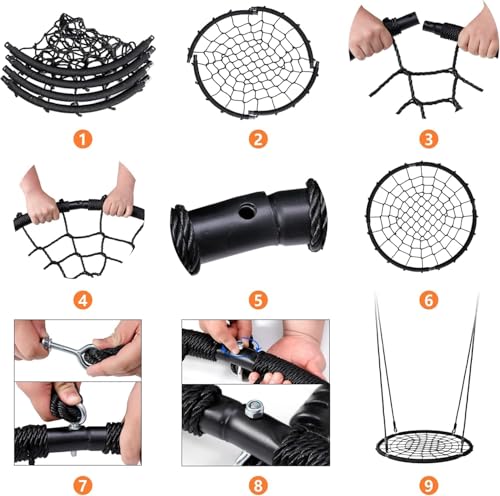 1
2
3
4
5
6
7
8
9