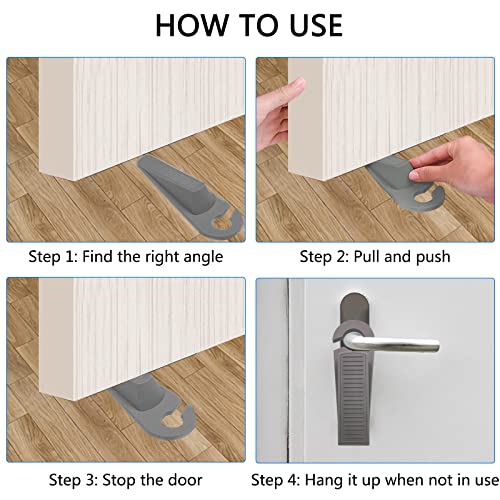 HOW TO USE

Step 1: Find the right angle

Step 2: Pull and push

Step 3: Stop the door

Step 4: Hang it up when not in use