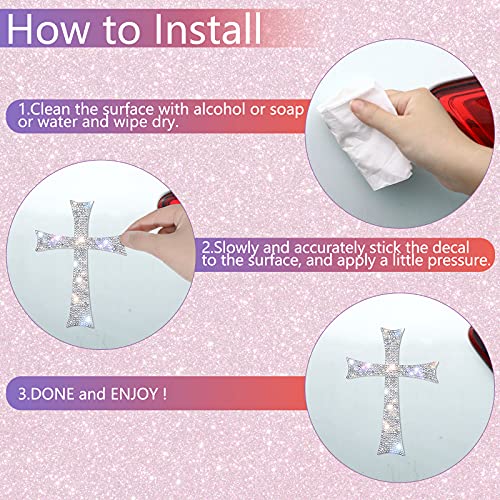 How to Install

1.Clean the surface with alcohol or soap or water and wipe dry.

2.Slowly and accurately stick the decal to the surface, and apply a little pressure.

3.DONE and ENJOY !