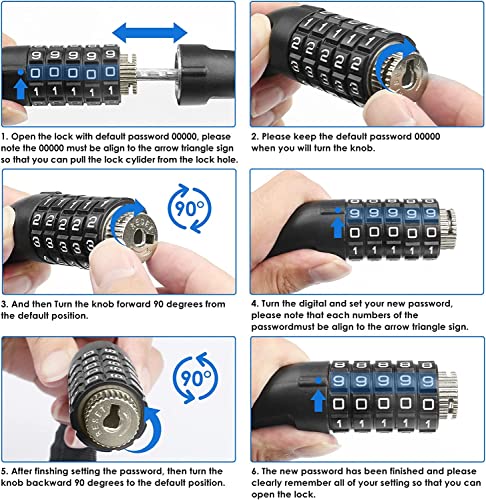 9 9 9 9 9
0 0 0 0 0
1 1 1 1 1

1. Open the lock with default password 00000, please note the 00000 must be align to the arrow triangle sign so that you can pull the lock cylider from the lock hole.

1 1 1 1 1
2 2 2 2 2
3 3 3 3 3

2. Please keep the default password 00000 when you will turn the knob.

1 1 1 1 1
2 2 2 2 2
3 3 3 3 3
RESET

90°

3. And then Turn the knob forward 90 degrees from the default position.

9 9 9 9 9
0 0 0 0 0
1 1 1 1 1

4. Turn the digital and set your new password, please note that each numbers of the passwordmust be align to the arrow triangle sign.

RESET

90°

5. After finshing setting the password, then turn the knob backward 90 degrees to the default position.

8 8 8 8 8
9 9 9 9 9
0 0 0 0 0
1 1 1 1 1

6. The new password has been finished and please clearly remember all of your setting so that you can open the lock.