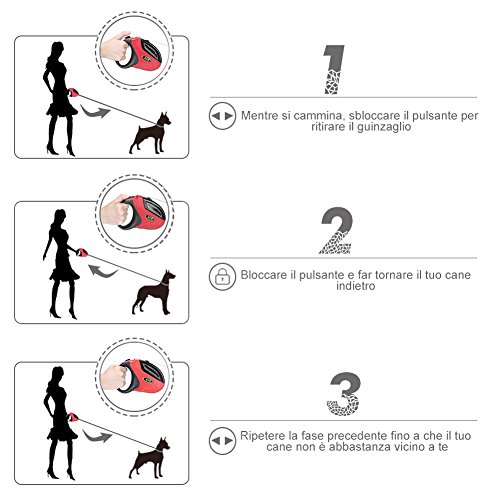 1

Mentre si cammina, sbloccare il pulsante per ritirare il guinzaglio

2

Bloccare il pulsante e far tornare il tuo cane indietro

3

Ripetere la fase precedente fino a che il tuo cane non è abbastanza vicino a te