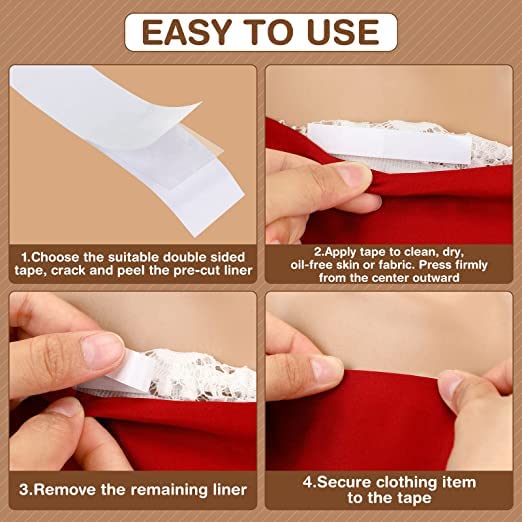 EASY TO USE

1.Choose the suitable double sided tape, crack and peel the pre-cut liner

2.Apply tape to clean, dry, oil-free skin or fabric. Press firmly from the center outward

3.Remove the remaining liner

4.Secure clothing item to the tape