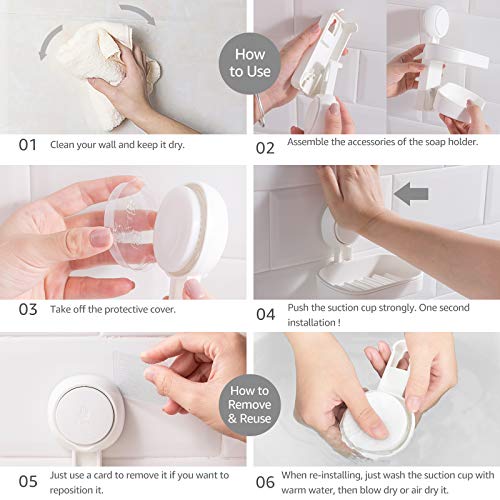 How to Use

01 Clean your wall and keep it dry.

02 Assemble the accessories of the soap holder.

03 Take off the protective cover.

04 Push the suction cup strongly. One second installation !

How to Remove & Reuse

05 Just use a card to remove it if you want to reposition it.

06 When re-installing, just wash the suction cup with warm water, then blow dry or air dry it.